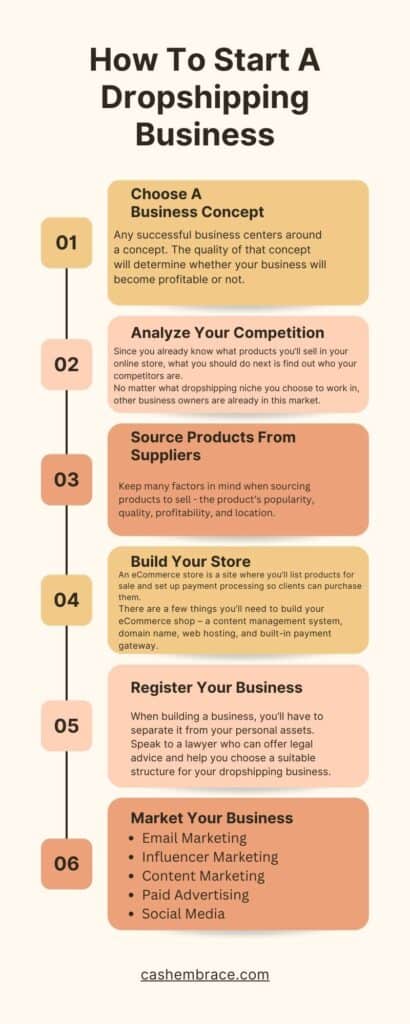 How To Start A Dropshipping Business

01

Choose A Business Concept

Any successful business centers around a concept. The quality of that concept will determine whether your business will become profitable or not.

02

Analyze Your Competition

Since you already know what products you'll sell in your online store, what you should do next is find out who your competitors are.
No matter what dropshipping niche you choose to work in, other business owners are already in this market.

03

Source Products From Suppliers

Keep many factors in mind when sourcing products to sell - the product's popularity, quality, profitability, and location.

04

Build Your Store

An eCommerce store is a site where you'll list products for sale and set up payment processing so clients can purchase them.
There are a few things you'll need to build your eCommerce shop – a content management system, domain name, web hosting, and built-in payment gateway.

05

Register Your Business

When building a business, you'll have to separate it from your personal assets. Speak to a lawyer who can offer legal advice and help you choose a suitable structure for your dropshipping business.

06

Market Your Business

• Email Marketing
• Influencer Marketing
• Content Marketing
• Paid Advertising
• Social Media

cashembrace.com